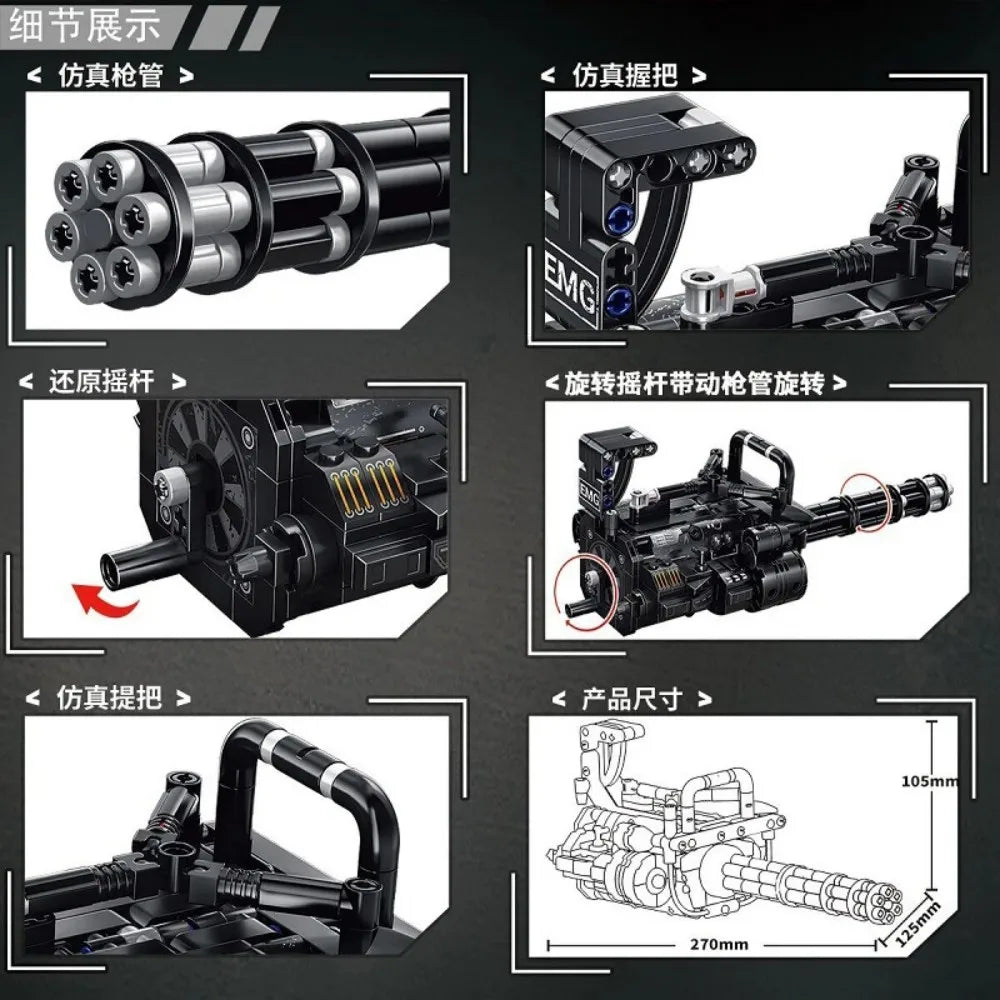 细节展示

< 仿真枪管 >

< 仿真握把 >

EMG

< 还原摇杆 >

< 旋转摇杆带动枪管旋转 >

EMG

< 仿真提把 >

< 产品尺寸 >

105mm

270mm

125mm