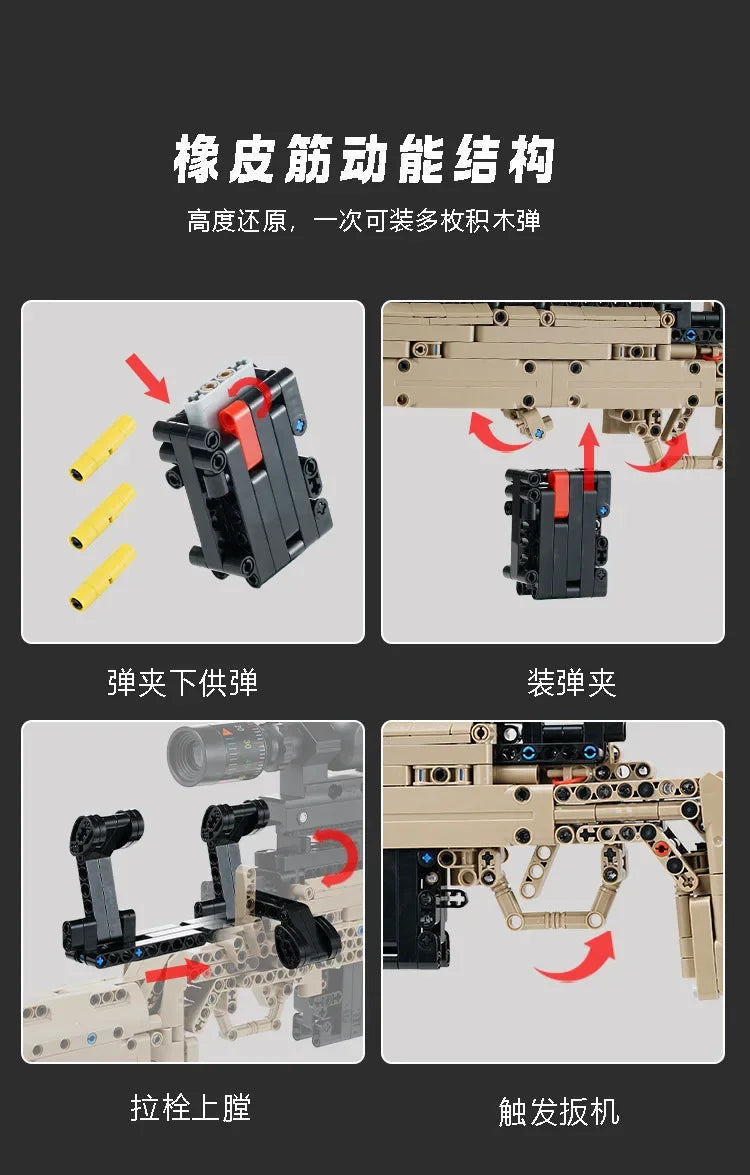 橡皮筋动能结构

高度还原，一次可装多枚积木弹

弹夹下供弹

装弹夹

拉栓上膛

触发扳机